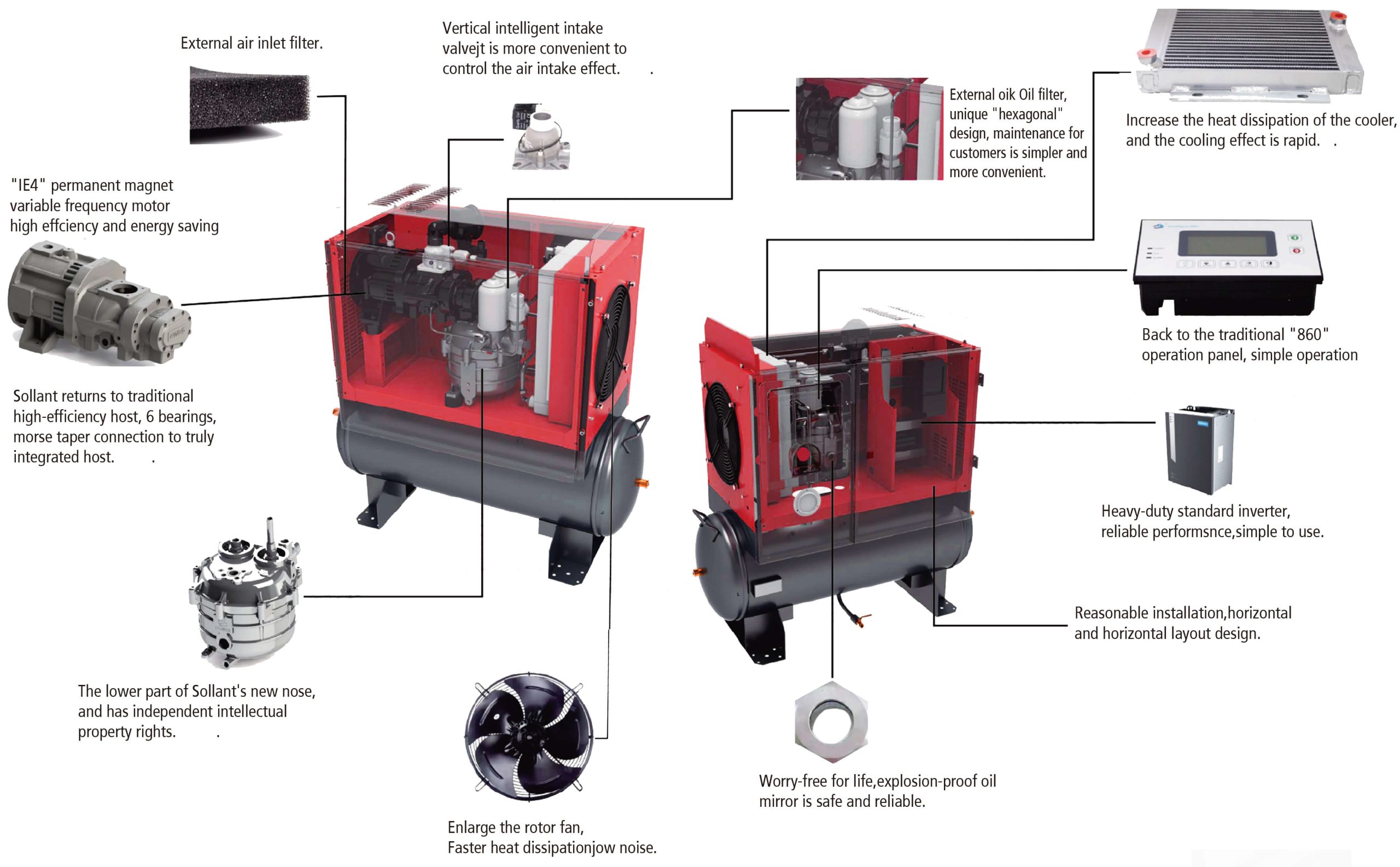 External air inlet filter.

Vertical intelligent intake valvejt is more convenient to control the air intake effect.　　.

External oik Oil filter, unique "hexagonal" design, maintenance for customers is simpler and more convenient.

Increase the heat dissipation of the cooler, and the cooling effect is rapid.　.

"IE4" permanent magnet variable frequency motor high effciency and energy saving

Back to the traditional "860" operation panel, simple operation

Sollant returns to traditional high-efficiency host, 6 bearings, morse taper connection to truly integrated host.　　.

Heavy-duty standard inverter, reliable performsnce,simple to use.

Reasonable installation,horizontal and horizontal layout design.

The lower part of Sollant's new nose, and has independent intellectual property rights.　　.

Worry-free for life,explosion-proof oil mirror is safe and reliable.

Enlarge the rotor fan, Faster heat dissipationjow noise.